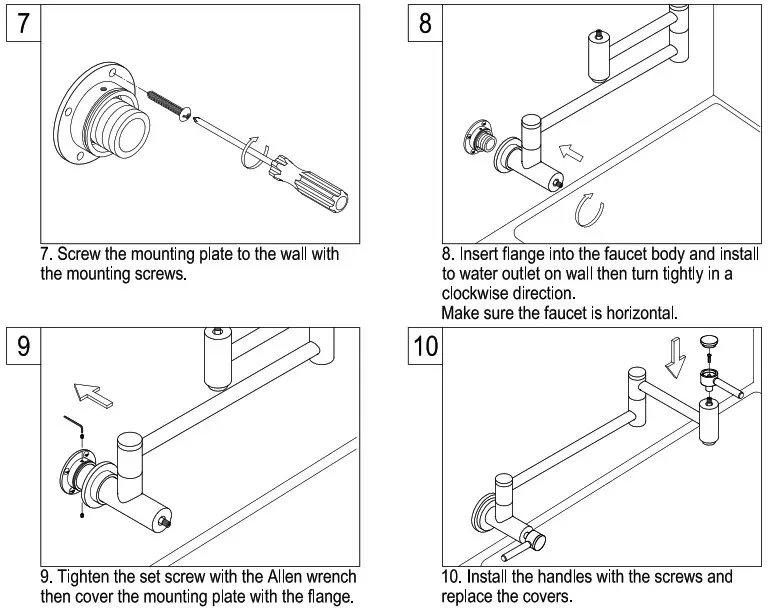 7

7. Screw the mounting plate to the wall with the mounting screws.

8

8. Insert flange into the faucet body and install to water outlet on wall then turn tightly in a clockwise direction.
Make sure the faucet is horizontal.

9

9. Tighten the set screw with the Allen wrench then cover the mounting plate with the flange.

10

10. Install the handles with the screws and replace the covers.