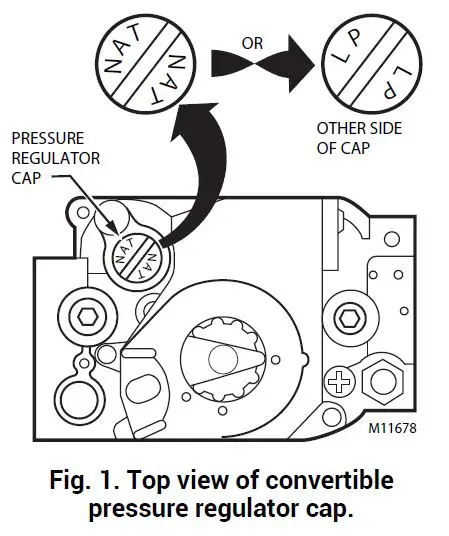 NAT
NAT
OR
LP
LP
OTHER SIDE OF CAP
PRESSURE REGULATOR CAP
NAT
NAT
M11678

Fig. 1. Top view of convertible pressure regulator cap.