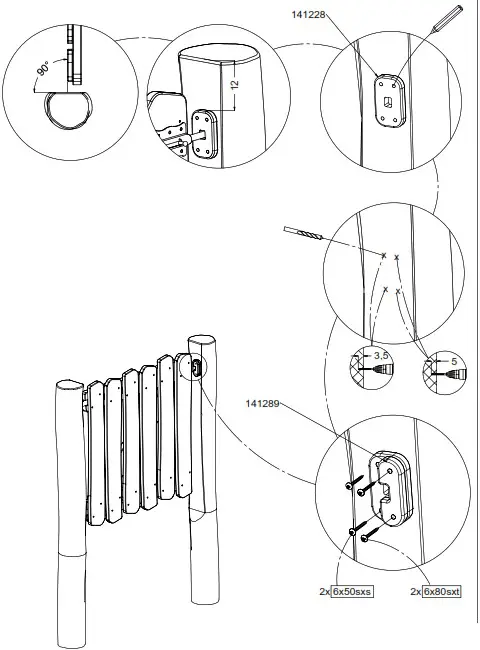 90°

12

141228

3,5

5

141289

2x 6x50sxs

2x 6x80sxt