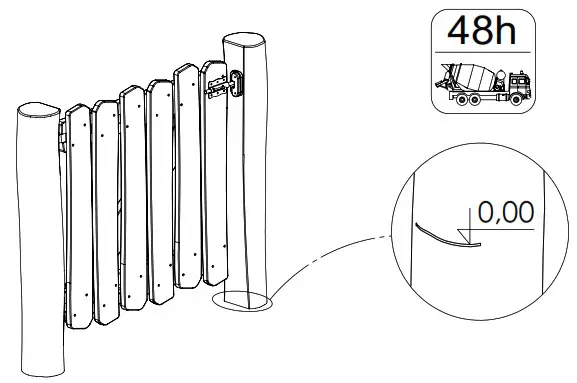 48h

0,00