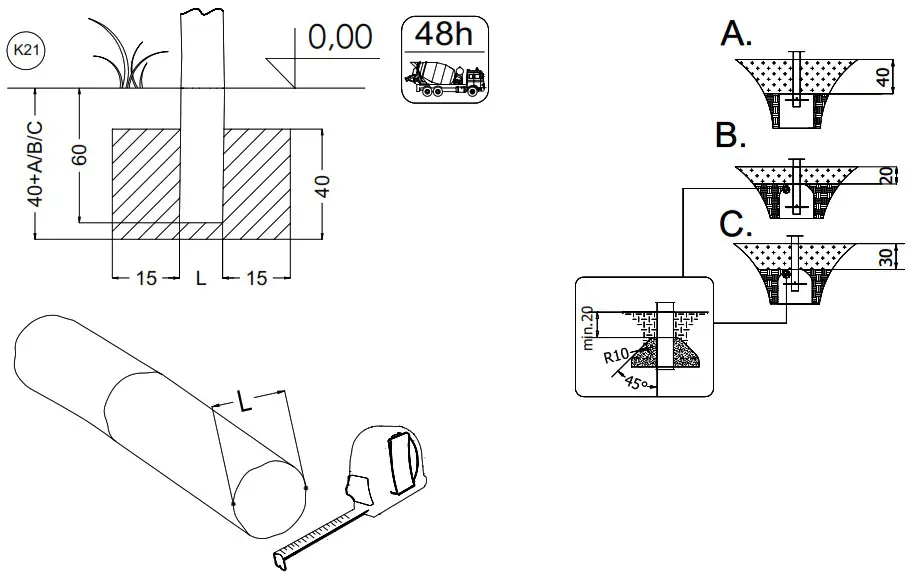 K21

0,00

48h

40+A/B/C

60

40

15 L 15

L

A.

40

B.

20

C.

30

min.20

R10

45°