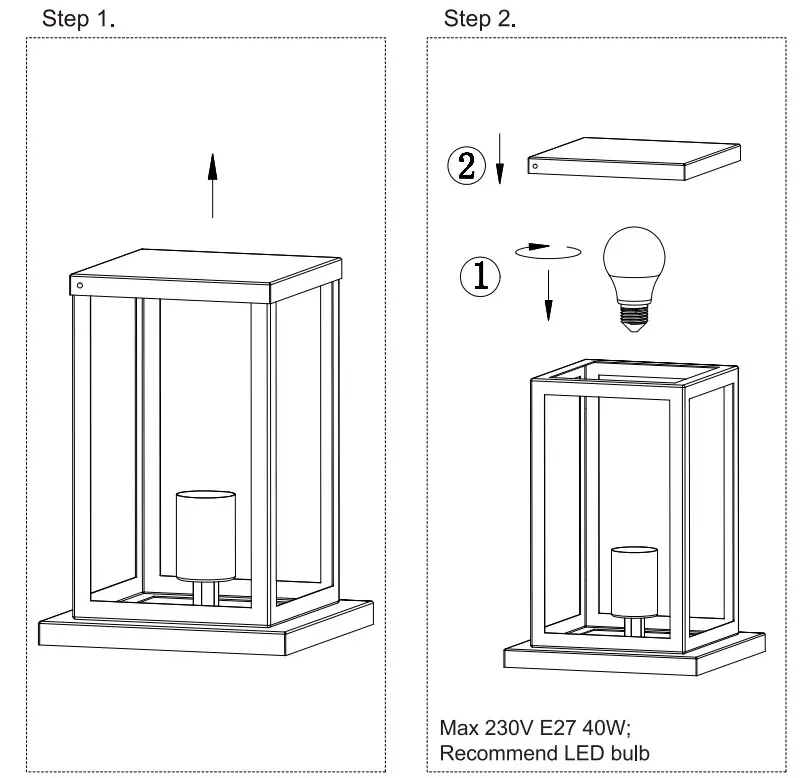 Step 1.

Step 2.

②

①

Max 230V E27 40W;
Recommend LED bulb