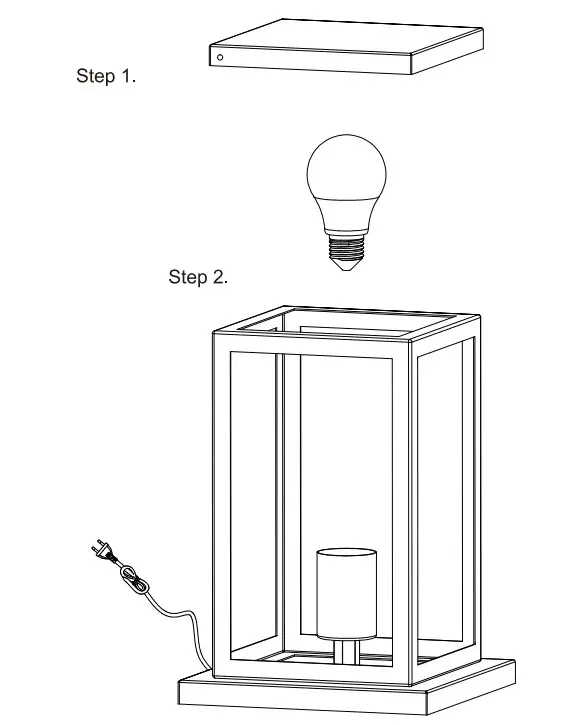 Step 1.

Step 2.