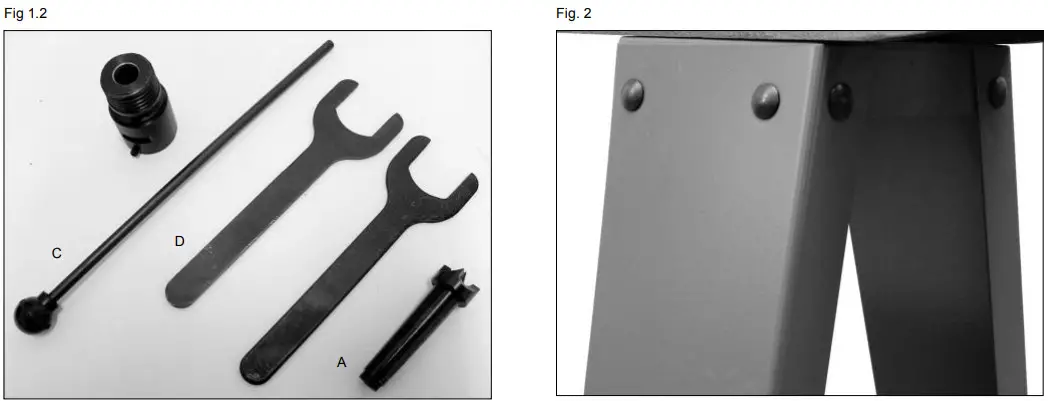 Fig 1.2

C

D

A

Fig. 2