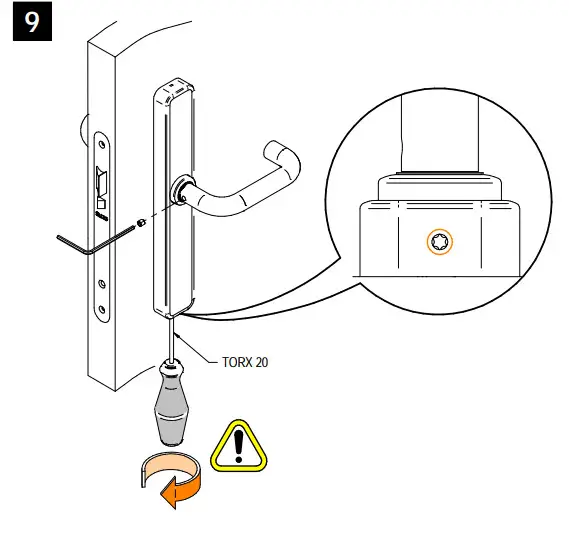 9

TORX 20