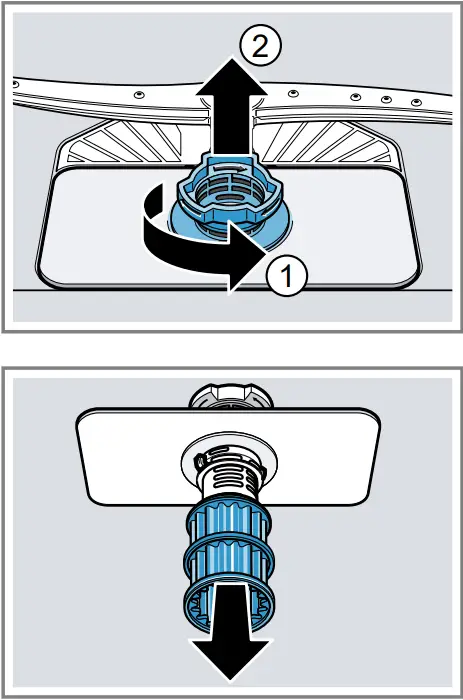 2
1