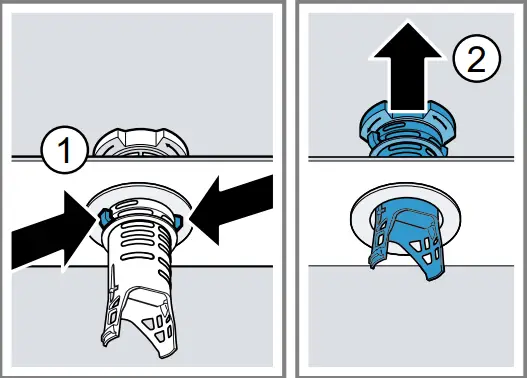 1

2