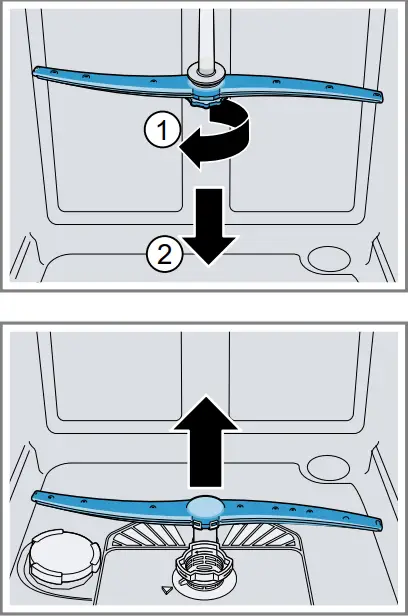 1
2