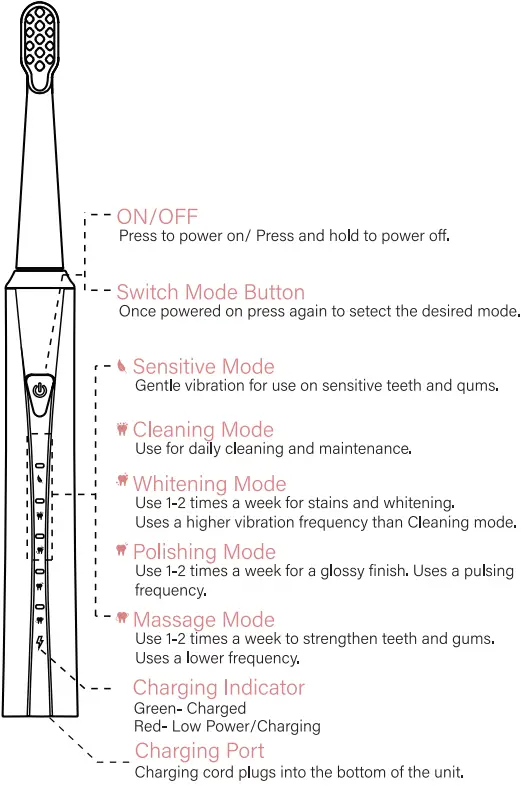 ON/OFF
Press to power on/ Press and hold to power off.

Switch Mode Button
Once powered on press again to setect the desired mode.

Sensitive Mode
Gentle vibration for use on sensitive teeth and qums.

Cleaning Mode
Use for daily cleaning and maintenance.

Whitening Mode
Use 1-2 times a week for stains and whitening. Uses a higher vibration frequency than Cleaning mode.

Polishing Mode
Use 1-2 times a week for a glossy finish. Uses a pulsing frequency.

Massage Mode
Use 1-2 times a week to strengthen teeth and gums. Uses a lower frequency.

Charging Indicator
Green- Charged
Red- Low Power/Charging

Charging Port
Charging cord plugs into the bottom of the unit.