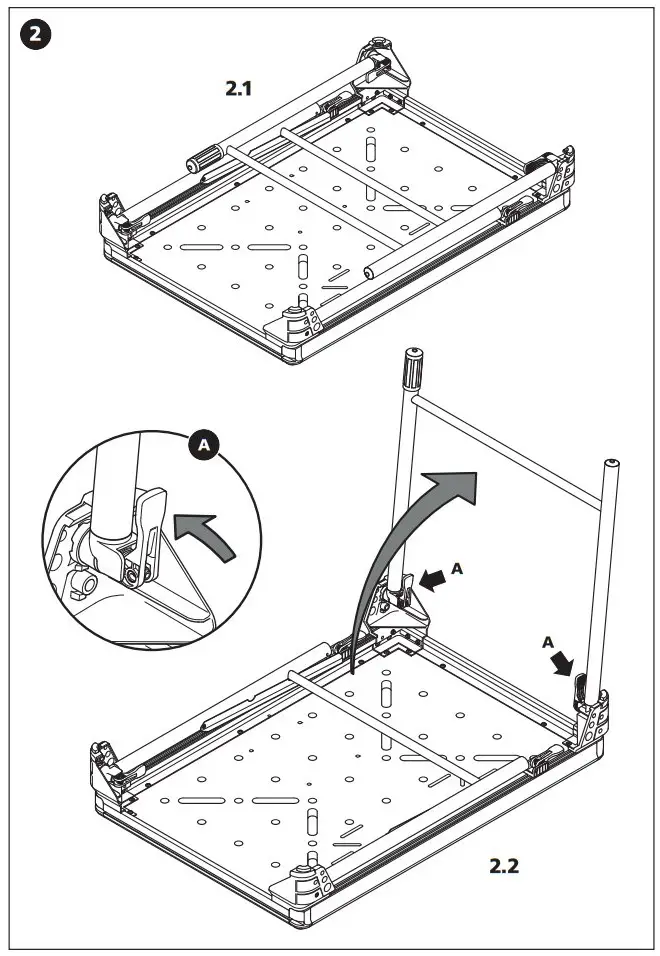 2

2.1

A

A

A

2.2