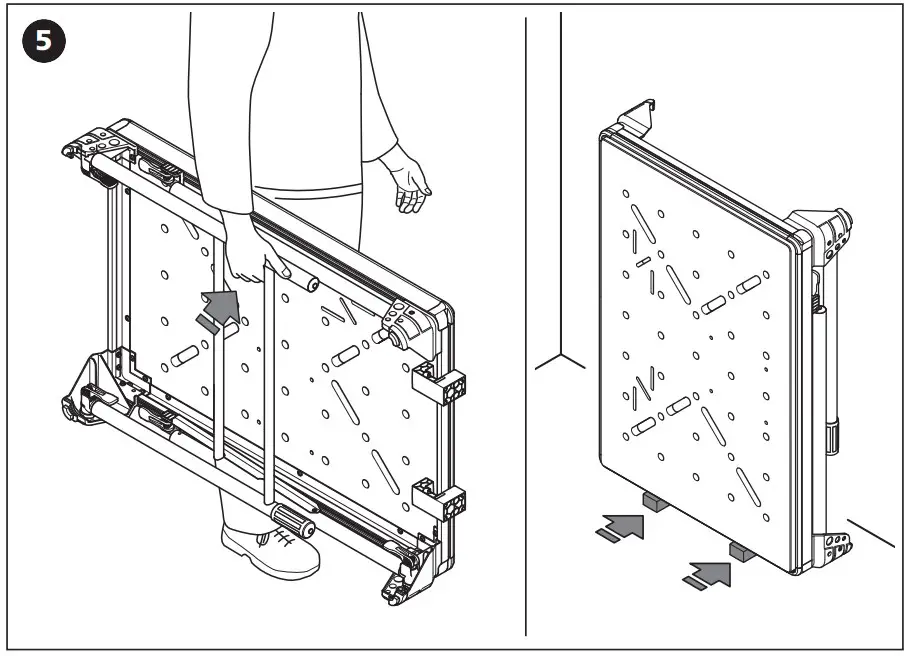 5