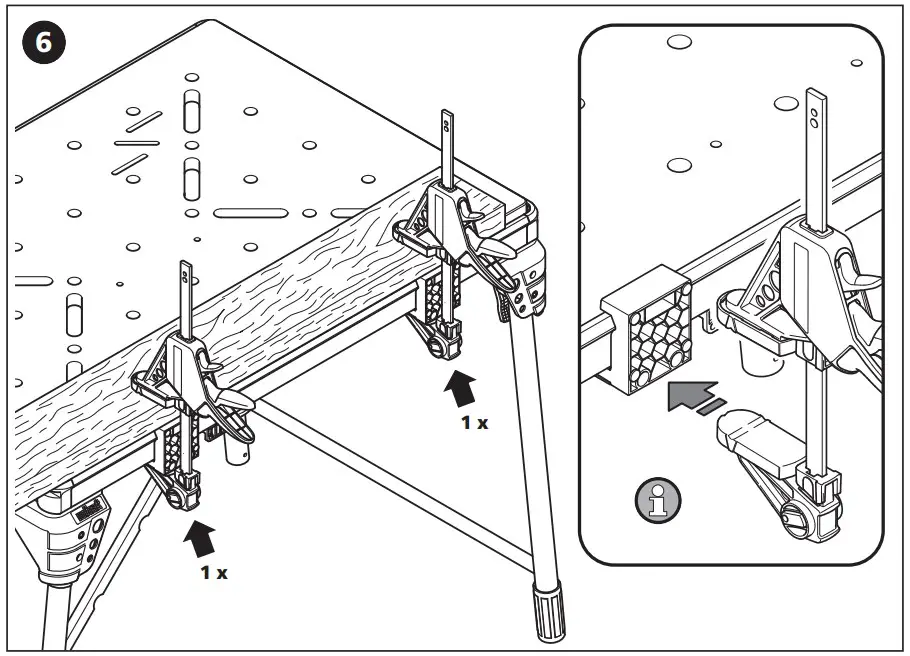 6

1 x

1 x

i