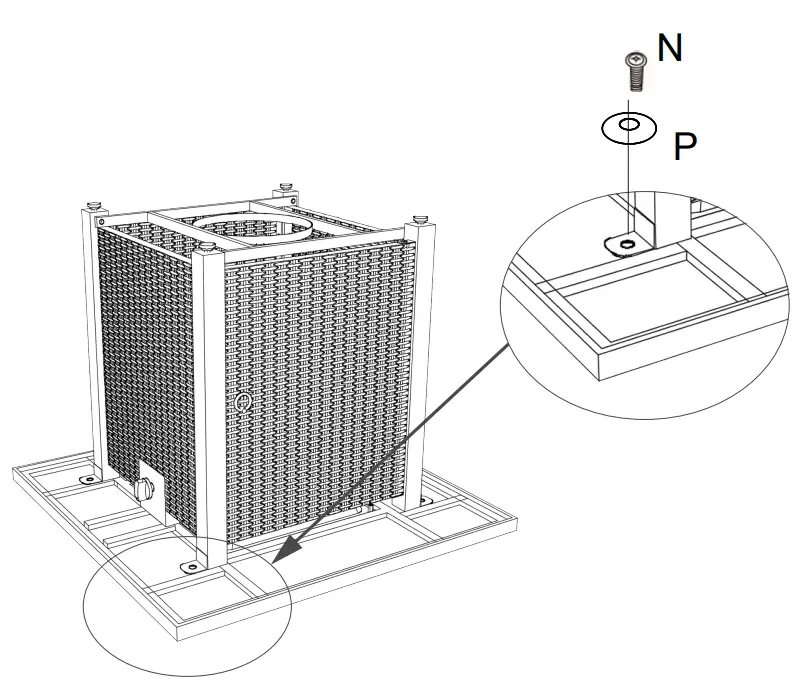 N
P