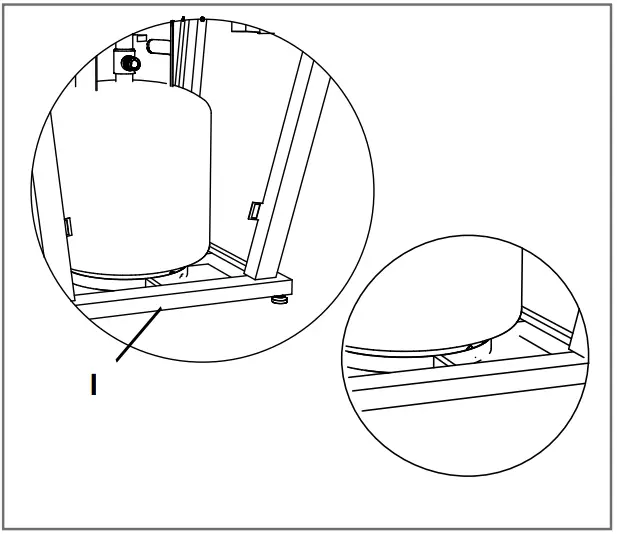 I