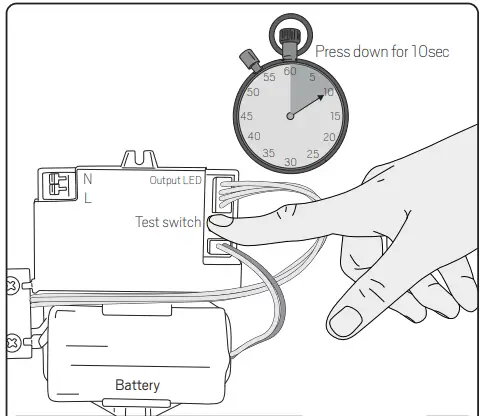 Press down for 10sec

60
5
10
15
20
25
30
35
40
45
50
55

N
L
Output LED
Test switch

Battery