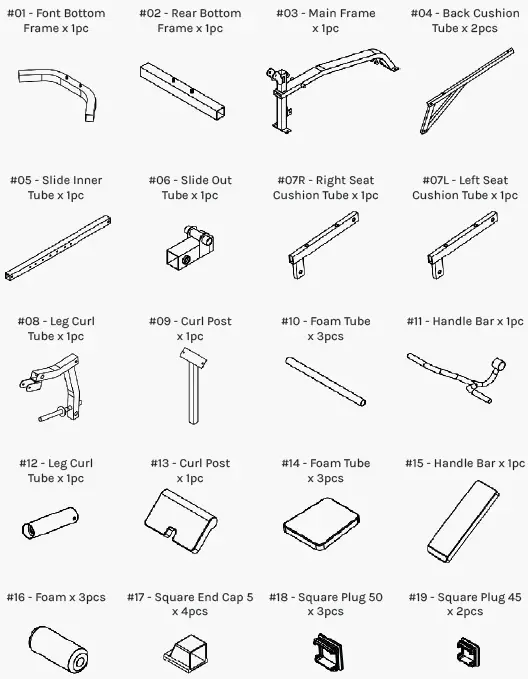 #01 - Font Bottom Frame x 1pc

#02 - Rear Bottom Frame x 1pc

#03 - Main Frame x 1pc

#04 - Back Cushion Tube x 2pcs

#05 - Slide Inner Tube x 1pc

#06 - Slide Out Tube x 1pc

#07R - Right Seat Cushion Tube x 1pc

#07L - Left Seat Cushion Tube x 1pc

#08 - Leg Curl Tube x 1pc

#09 - Curl Post x 1pc

#10 - Foam Tube x 3pcs

#11 - Handle Bar x 1pc

#12 - Leg Curl Tube x 1pc

#13 - Curl Post x 1pc

#14 - Foam Tube x 3pcs

#15 - Handle Bar x 1pc

#16 - Foam x 3pcs

#17 - Square End Cap 5 x 4pcs

#18 - Square Plug 50 x 3pcs

#19 - Square Plug 45 x 2pcs