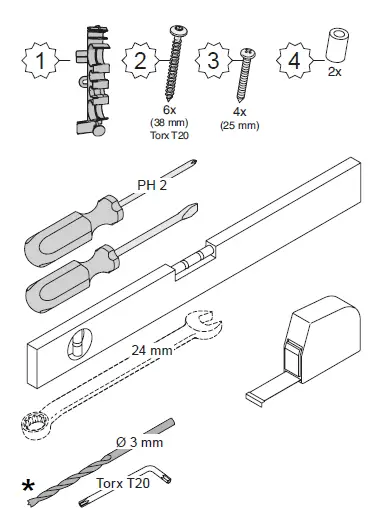 1

2

6x
(38 mm)
Torx T20

3

4x
(25 mm)

4

2x

PH 2

24 mm

Ø 3 mm

*

Torx T20