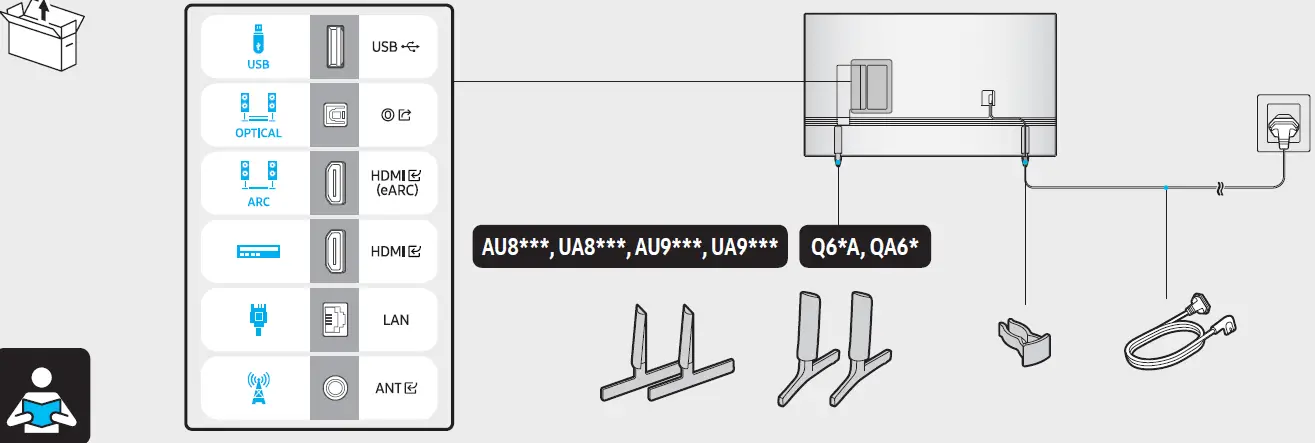 USB
USB

OPTICAL

ARC
HDMI
(eARC)

HDMI

LAN

ANT

AU8***, UA8***, AU9***, UA9***
Q6*A, QA6*