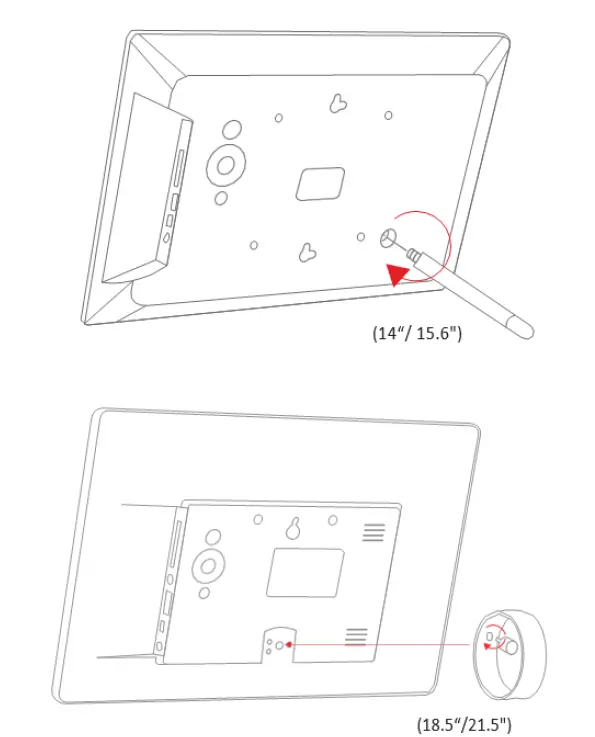 (14"/ 15.6")

(18.5"/21.5")