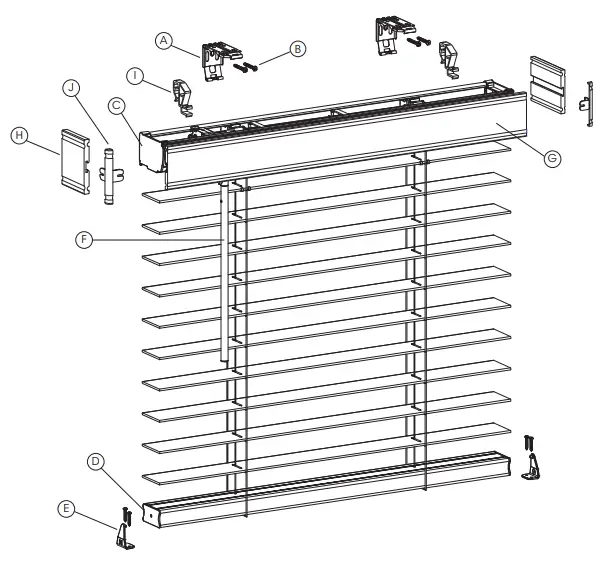 A
B
I
J
C
H
G
F
D
E