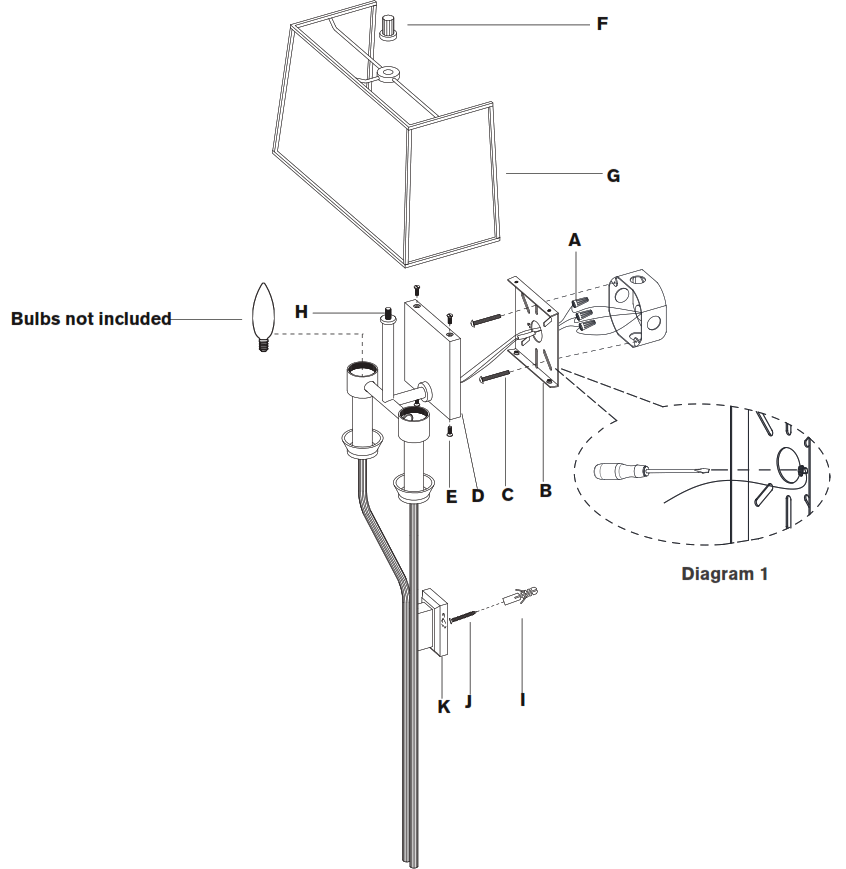 F

G

A

Bulbs not included

H

E D C B

Diagram 1

K J I