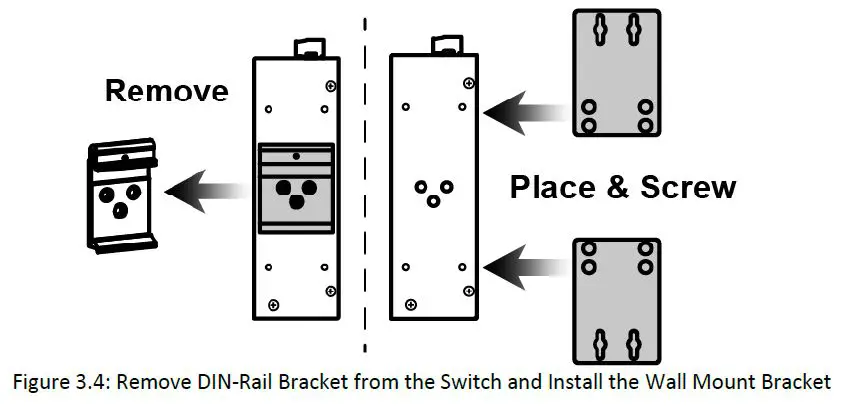 Remove

Place & Screw

Figure 3.4: Remove DIN-Rail Bracket from the Switch and Install the Wall Mount Bracket