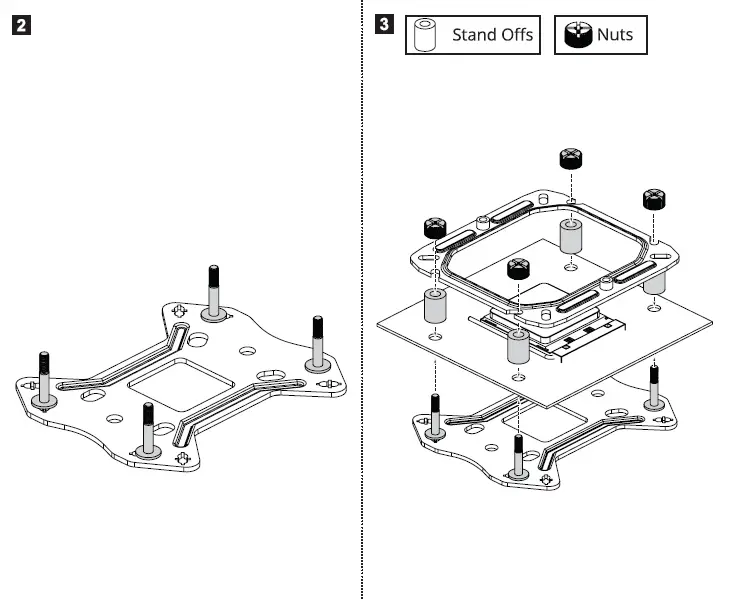 2

3 Stand Offs Nuts