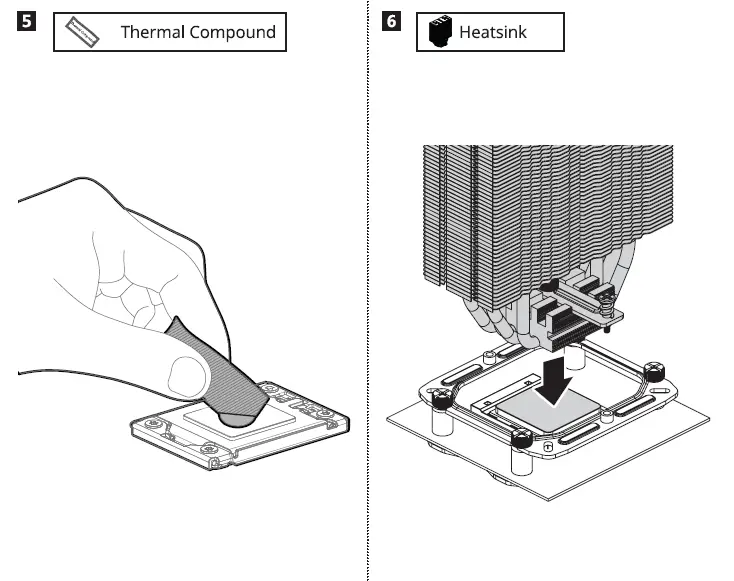 5 Thermal Compound

6 Heatsink