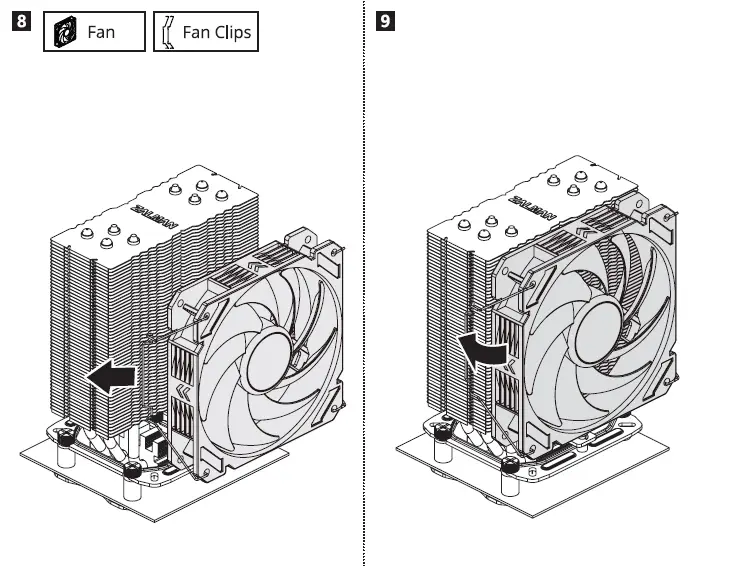 8

Fan

Fan Clips

ZALMAN

9

ZALMAN