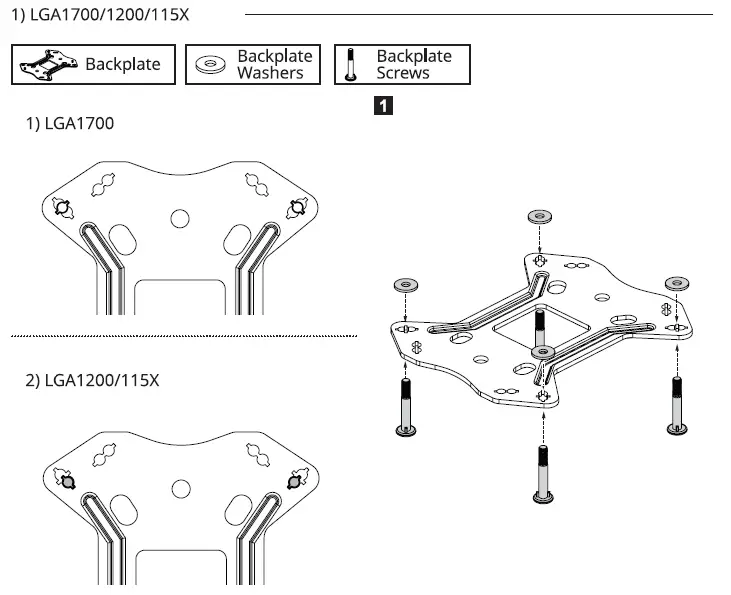 1) LGA1700/1200/115X

Backplate

Backplate Washers

Backplate Screws

1

1) LGA1700

2) LGA1200/115X