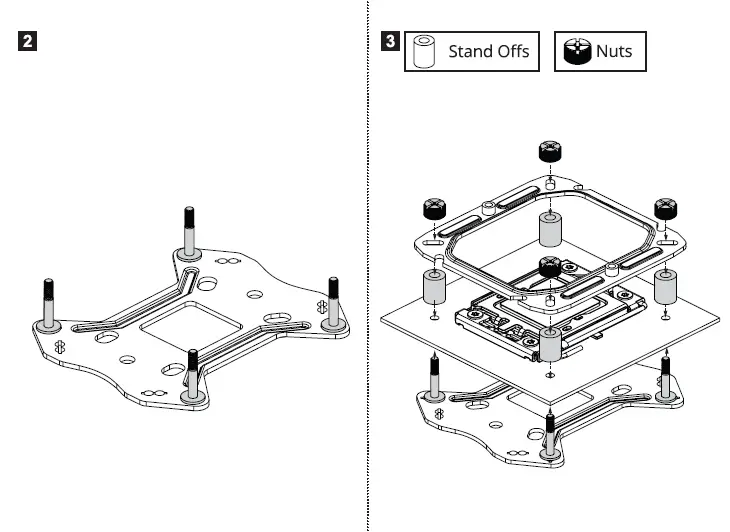 2

3 Stand Offs Nuts