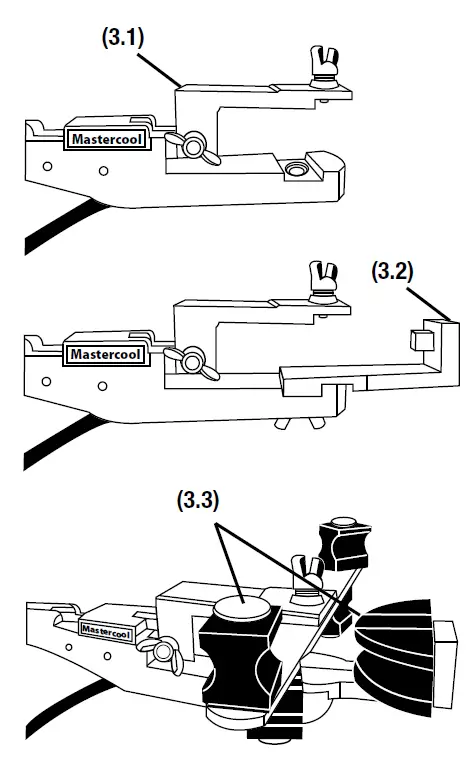 (3.1)

Mastercool

(3.2)

Mastercool

(3.3)

Mastercool