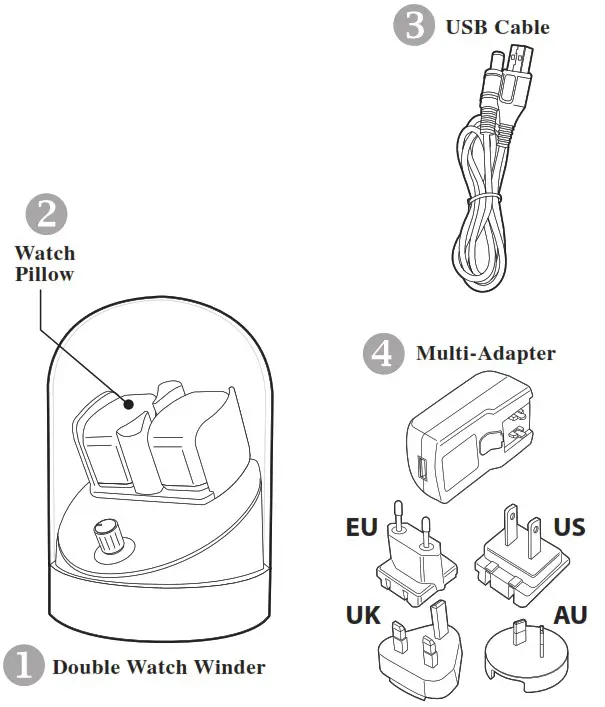 3 USB Cable

2 Watch Pillow

4 Multi-Adapter

EU

US

UK

AU

1 Double Watch Winder