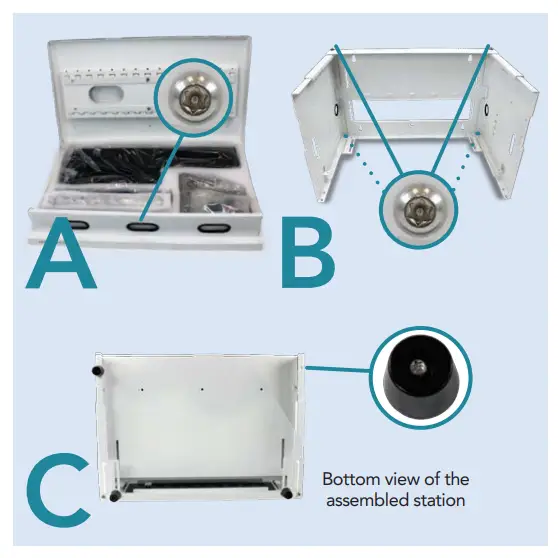 A

B

C

Bottom view of the assembled station