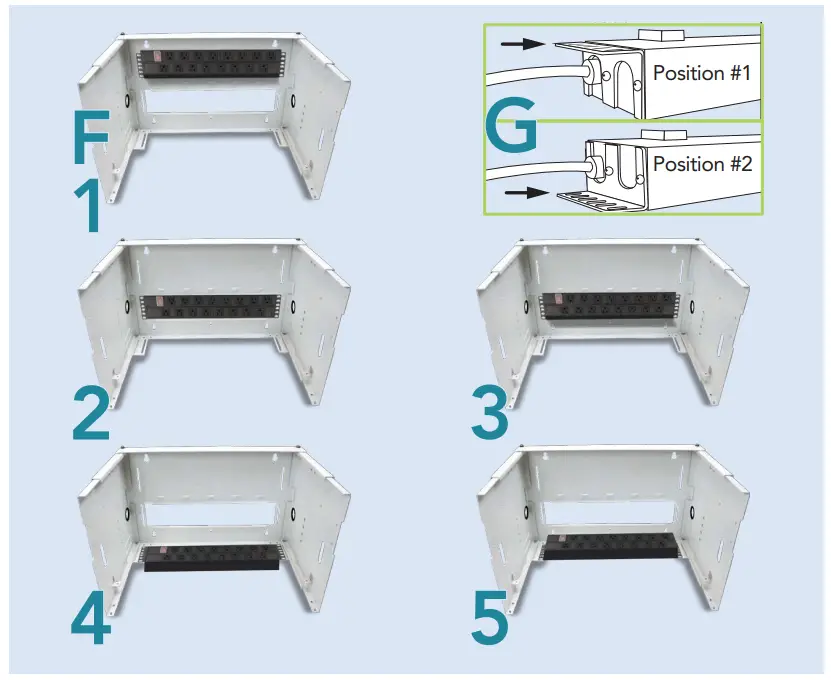 F
1

G
Position #1
Position #2

2

3

4

5