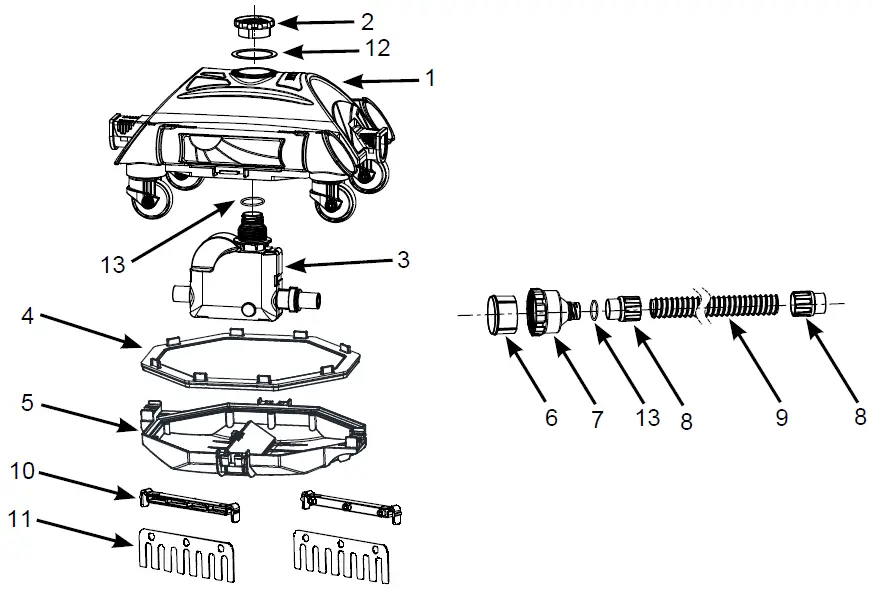 2
12
1
13
3
4
5
10
11
6
7
13
8
9
8