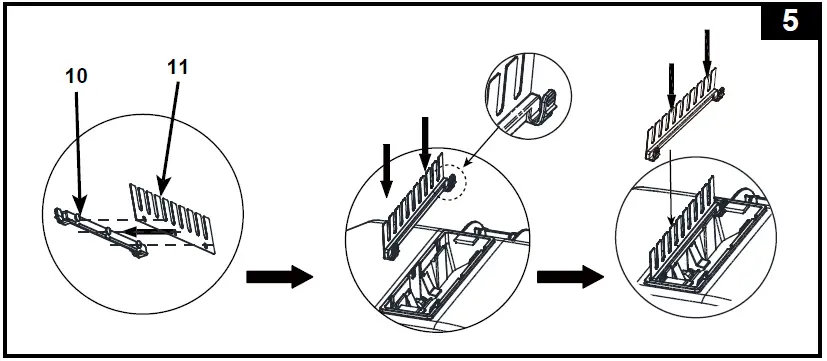 5

10

11