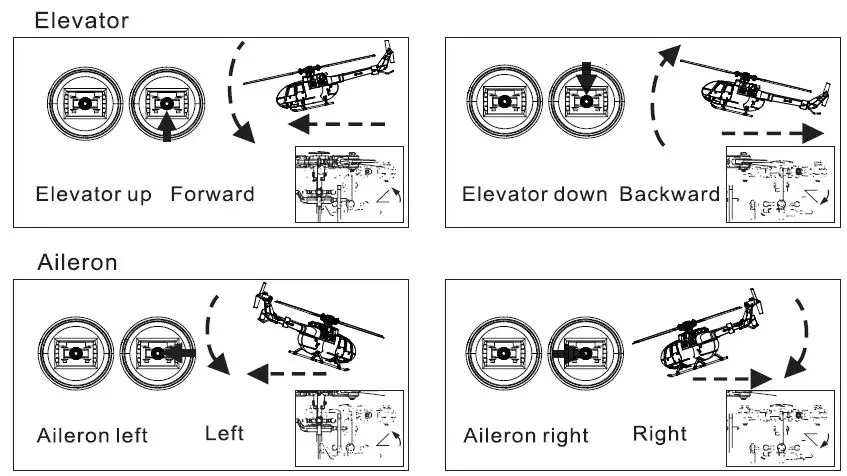 Elevator

Elevator up Forward

Elevator down Backward

Aileron

Aileron left Left

Aileron right Right