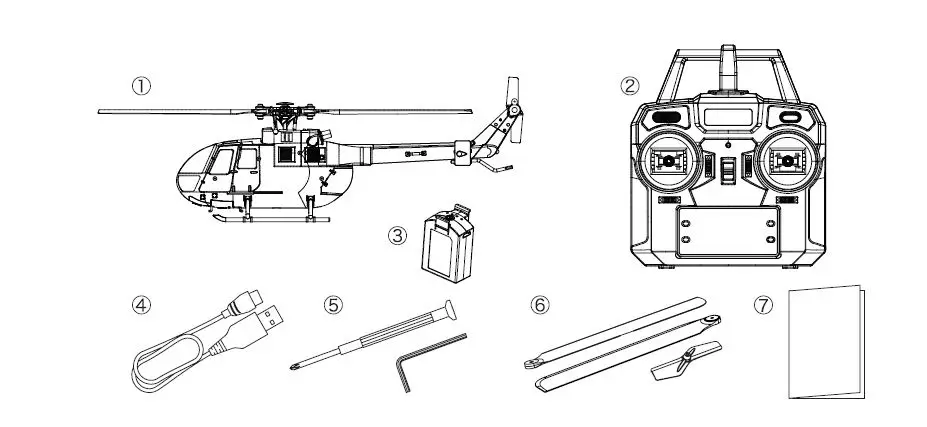 ①

②

③

④

⑤

⑥

⑦