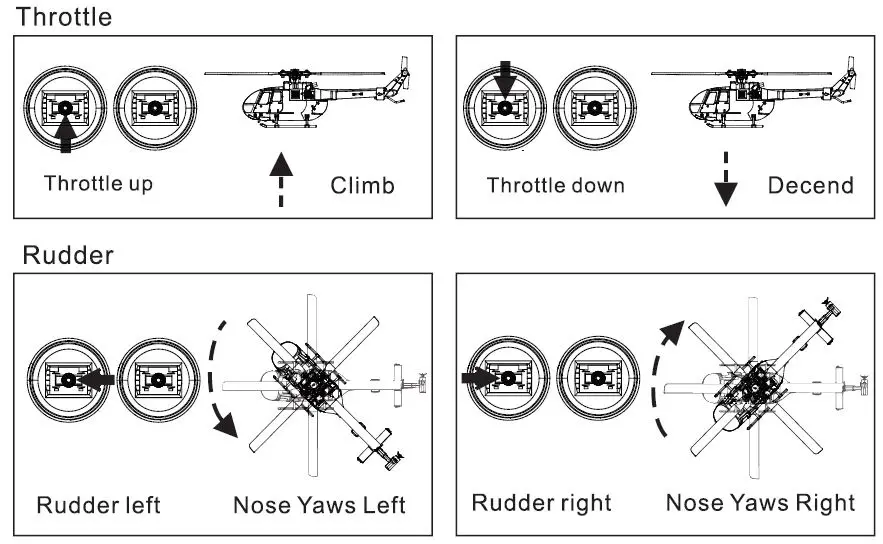 Throttle

Throttle up

Climb

Throttle down

Decend

Rudder

Rudder left

Nose Yaws Left

Rudder right

Nose Yaws Right