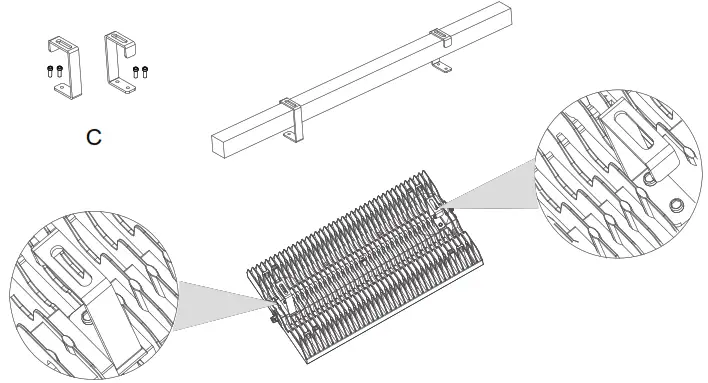 C