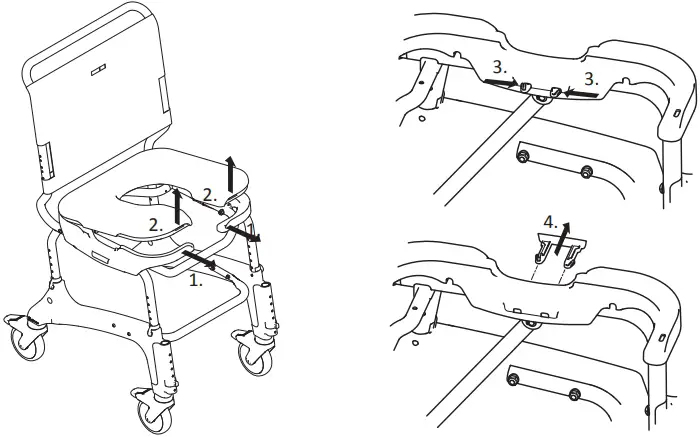 2.
2.
1.
1.
3.
3.
4.