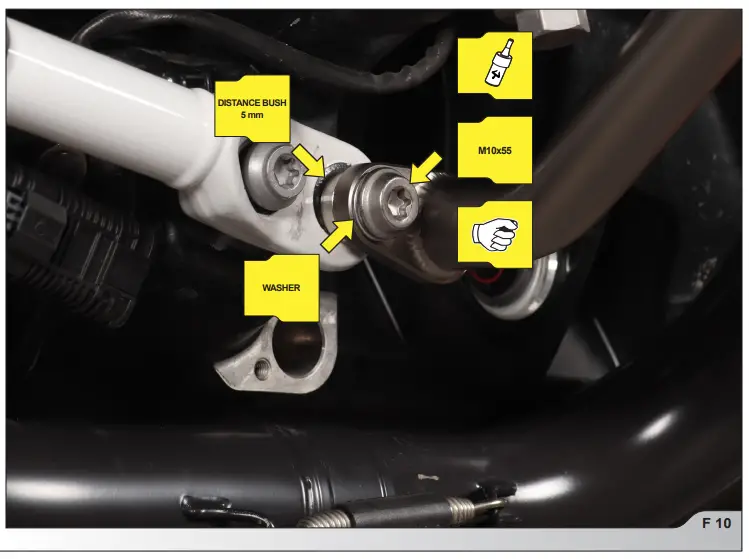 DISTANCE BUSH
5 mm

M10x55

WASHER

F 10