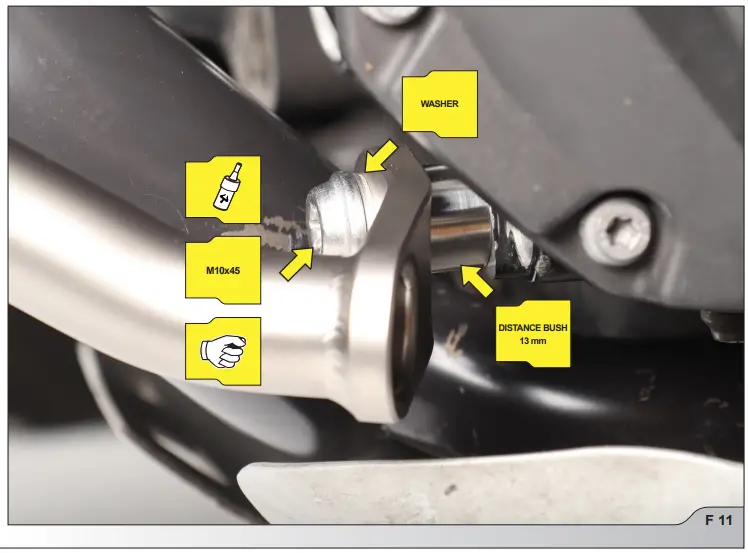 WASHER

M10x45

DISTANCE BUSH
13 mm

F 11