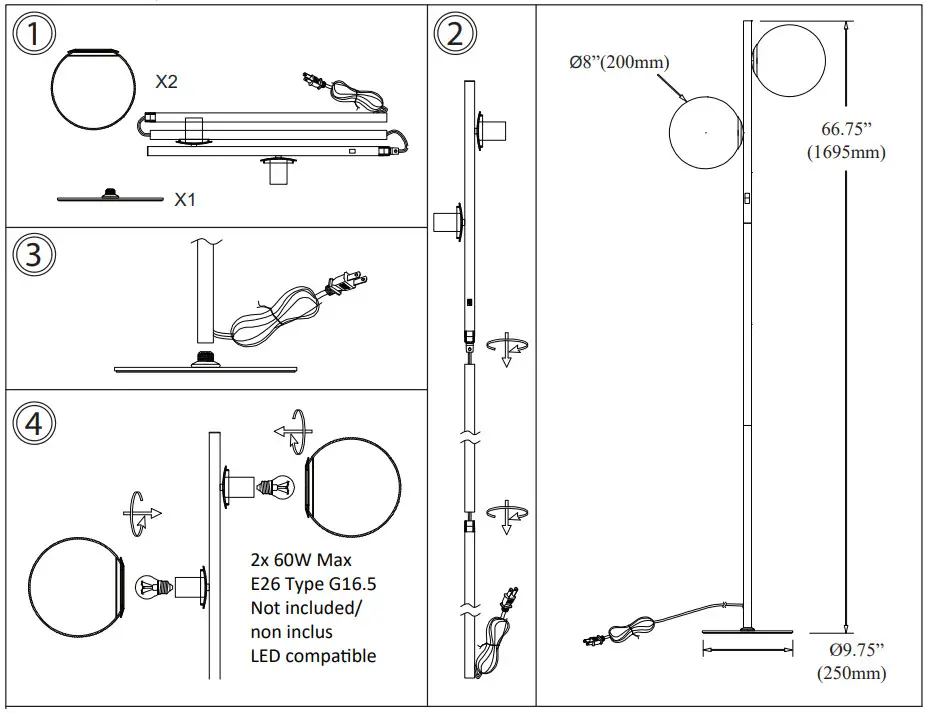 1

X2

X1

3

4

2x 60W Max
E26 Type G16.5
Not included/
non inclus
LED compatible

2

Ø8"(200mm)

66.75"
(1695mm)

Ø9.75"
(250mm)