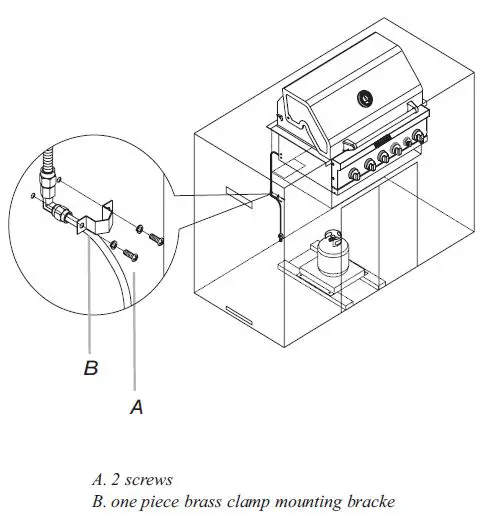 B

A

A. 2 screws
B. one piece brass clamp mounting bracke