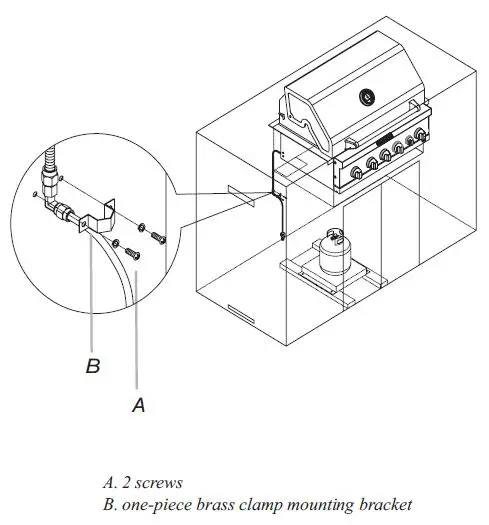 B

A

A. 2 screws
B. one-piece brass clamp mounting bracket