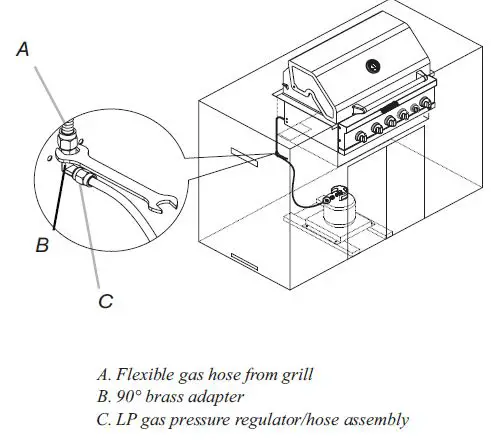 A

B

C

A. Flexible gas hose from grill
B. 90° brass adapter
C. LP gas pressure regulator/hose assembly