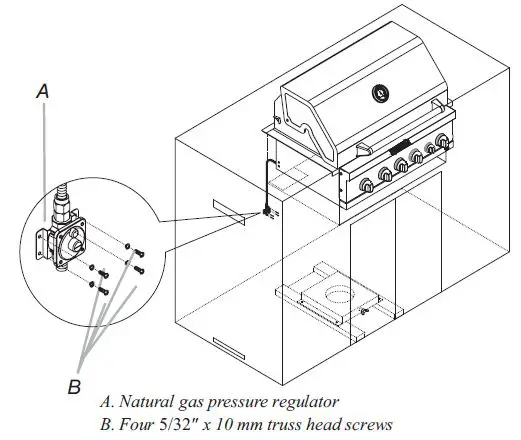 A

B

A. Natural gas pressure regulator
B. Four 5/32" x 10 mm truss head screws