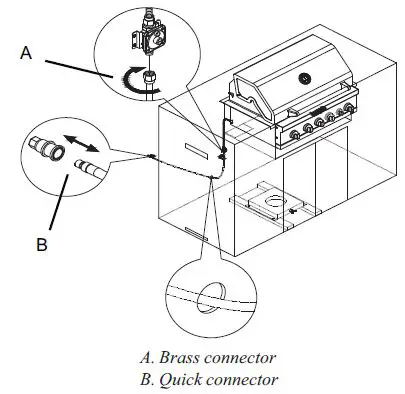 A

B

A. Brass connector
B. Quick connector